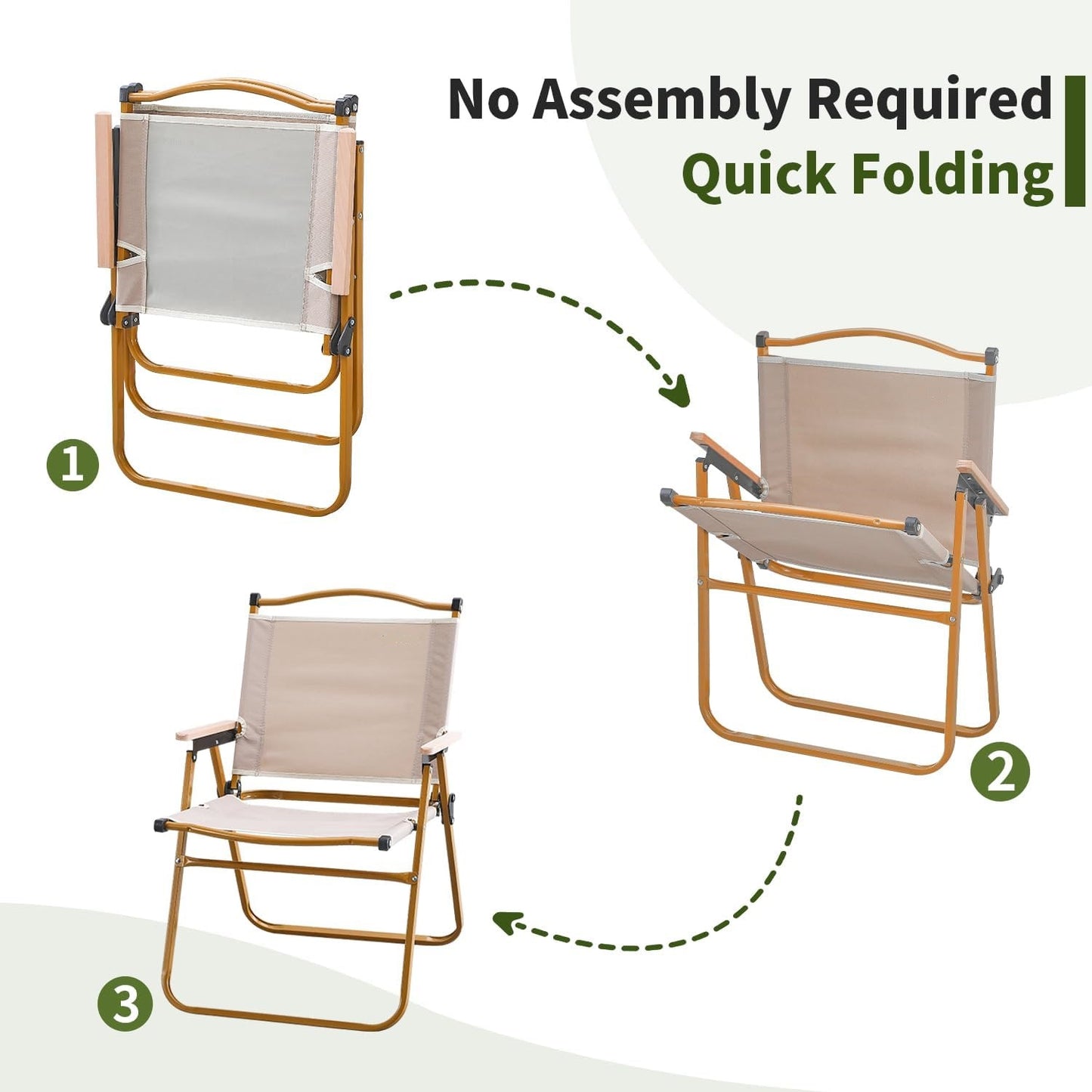 No Assembly Required
Quick Folding

1

2

3